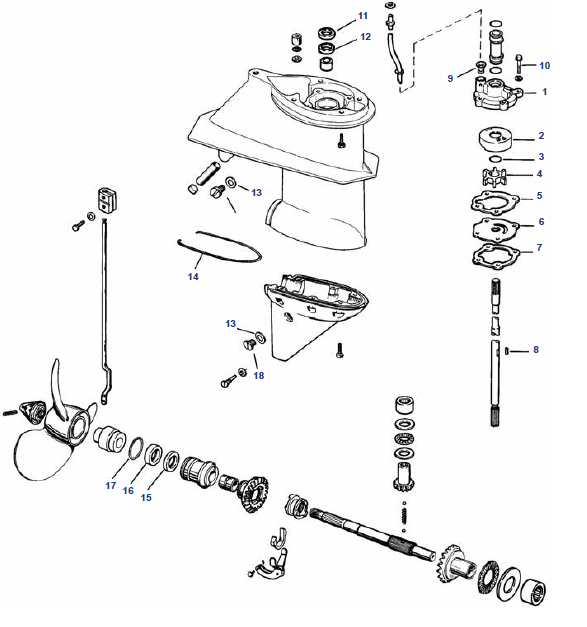 11
12
9
10
1
2
3
4
5
6
7
13
14
13
18
8
17
16
15